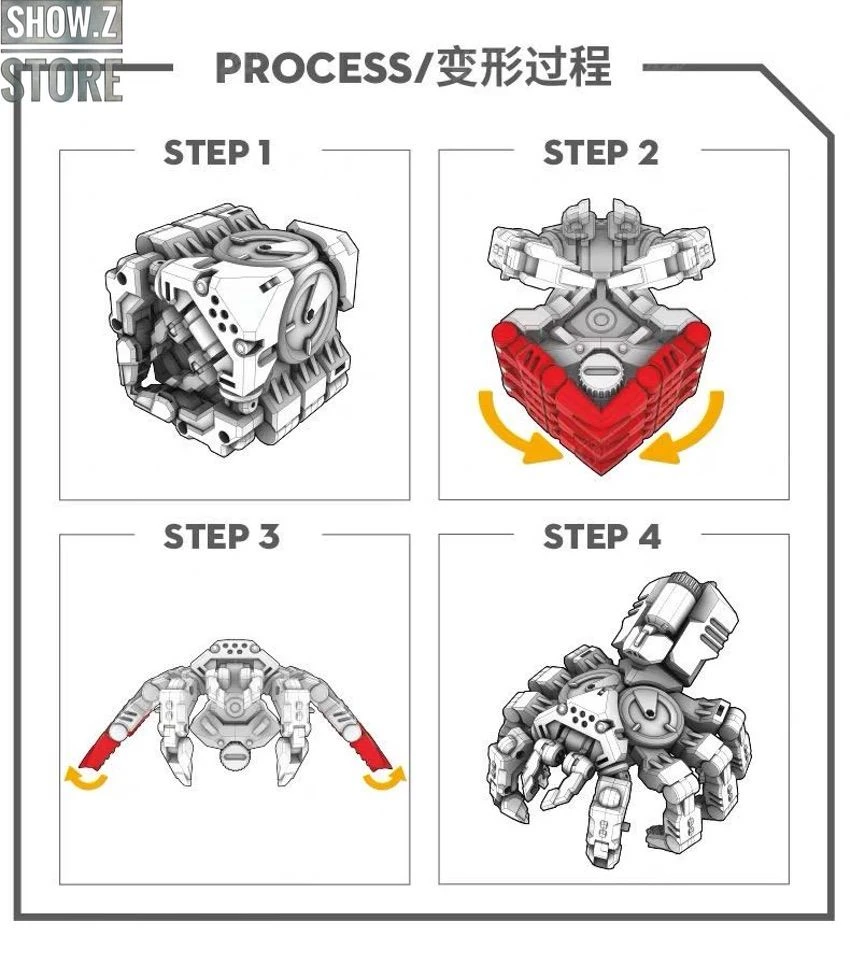 SHOW.Z STORE

PROCESS/变形过程

STEP 1

STEP 2

STEP 3

STEP 4